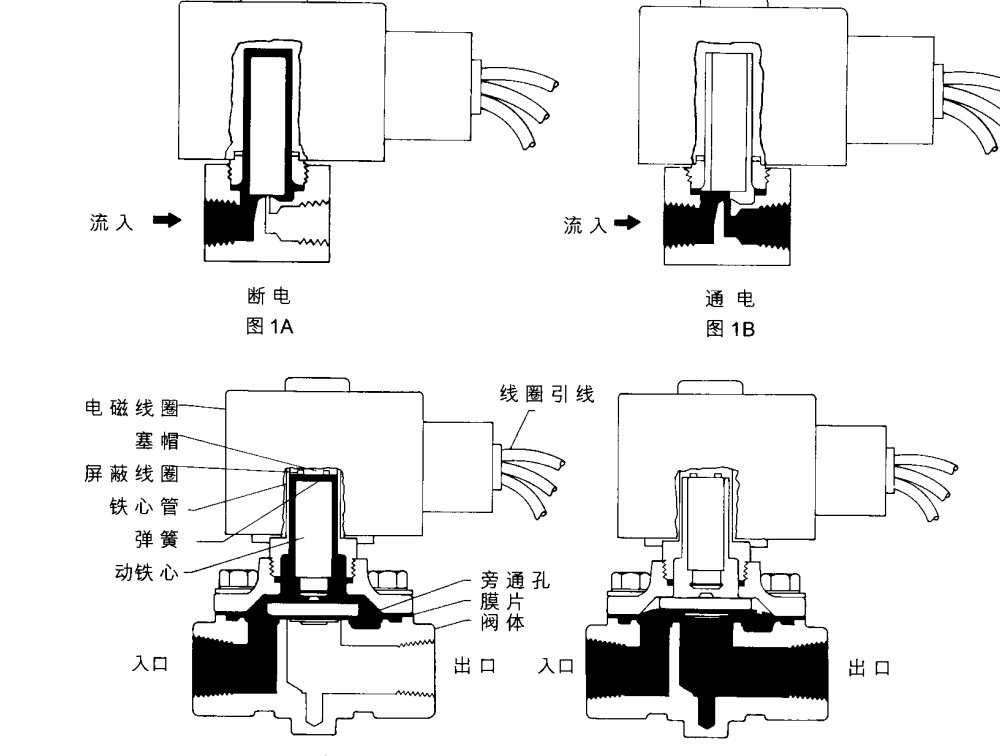 流入

断电
图 1A

流入

通电
图 1B

电磁线圈
塞帽
屏蔽线圈
铁心管
弹簧
动铁心

线圈引线

旁通孔
膜片
阀体

入口
出口

入口
出口