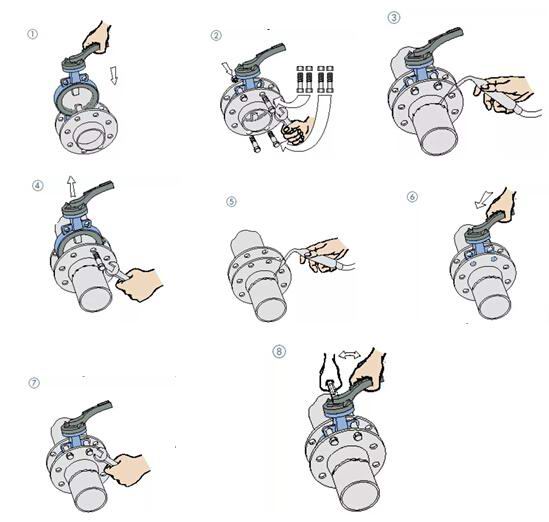 ①
②
③
④
⑤
⑥
⑦
⑧