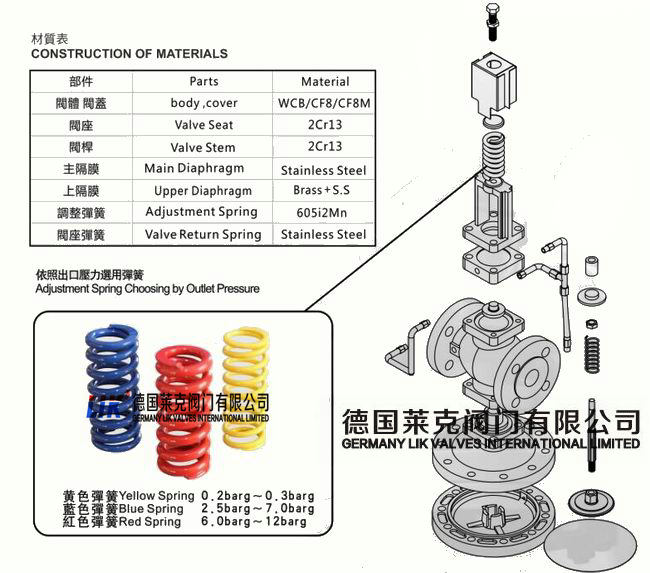 材質表
CONSTRUCTION OF MATERIALS

| 部件 | Parts | Material |
|---|---|---|
| 閥體 閥蓋 | body ,cover | WCB/CF8/CF8M |
| 閥座 | Valve Seat | 2Cr13 |
| 閥桿 | Valve Stem | 2Cr13 |
| 主隔膜 | Main Diaphragm | Stainless Steel |
| 上隔膜 | Upper Diaphragm | Brass+S.S |
| 調整彈簧 | Adjustment Spring | 605i2Mn |
| 閥座彈簧 | Valve Return Spring | Stainless Steel |

依照出口壓力選用彈簧
Adjustment Spring Choosing by Outlet Pressure

LIK 德国莱克阀门有限公司
GERMANY LIK VALVES INTERNATIONAL LIMITED

黃色彈簧Yellow Spring 0.2barg～0.3barg
藍色彈簧Blue Spring 2.5barg～7.0barg
紅色彈簧Red Spring 6.0barg～12barg

德国莱克阀门有限公司
GERMANY LIK VALVES INTERNATIONAL LIMITED